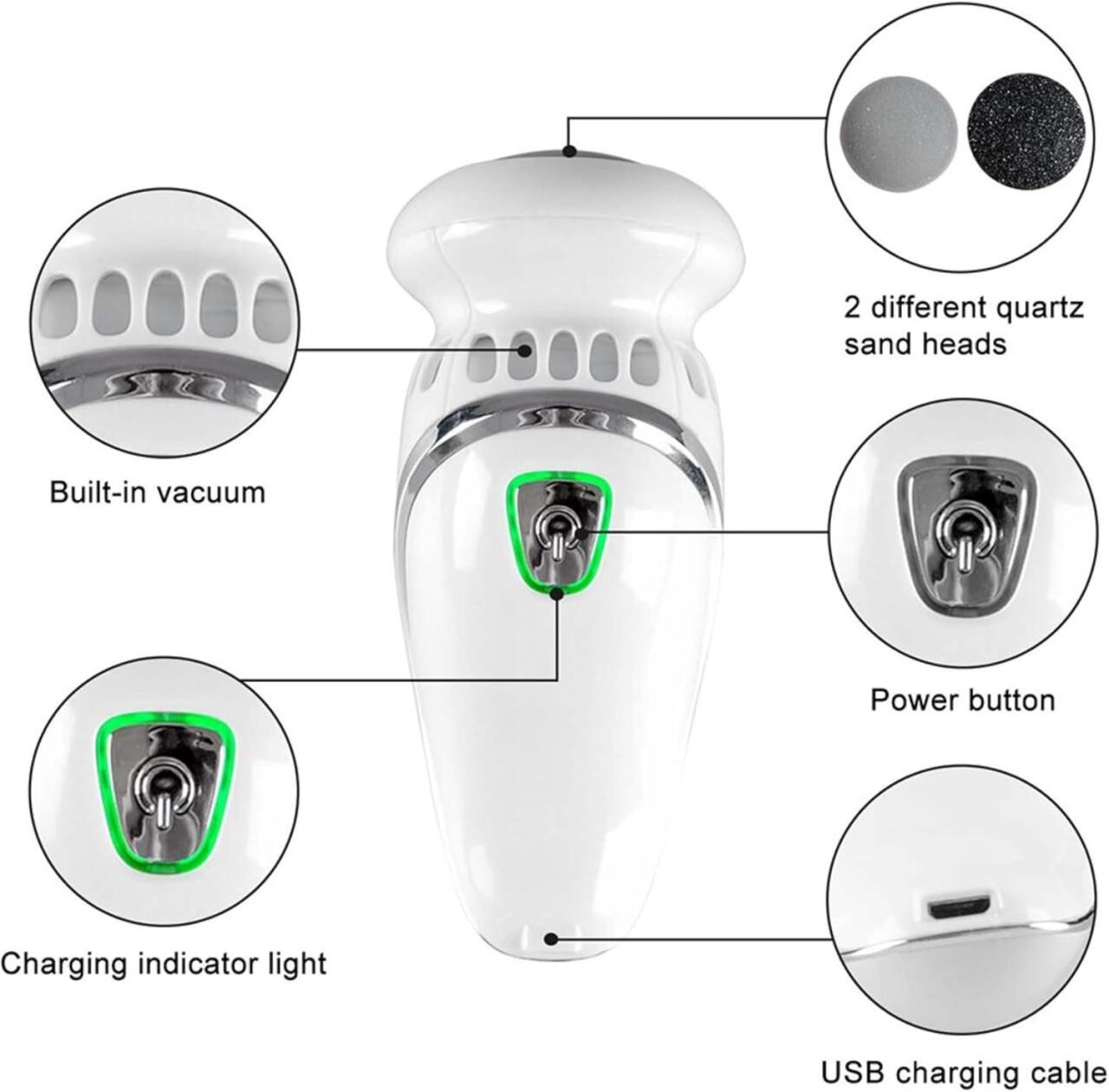 2 different quartz sand heads

Built-in vacuum

Power button

Charging indicator light

USB charging cable